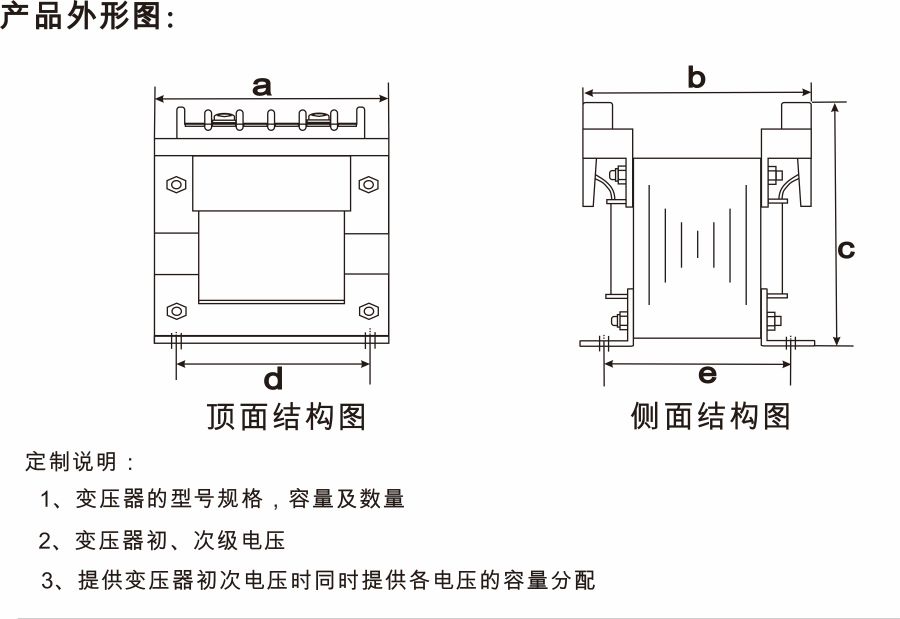 产品外形图：

a

d

顶面结构图

b

c

e

侧面结构图

定制说明：

1、变压器的型号规格，容量及数量

2、变压器初、次级电压

3、提供变压器初次电压时同时提供各电压的容量分配